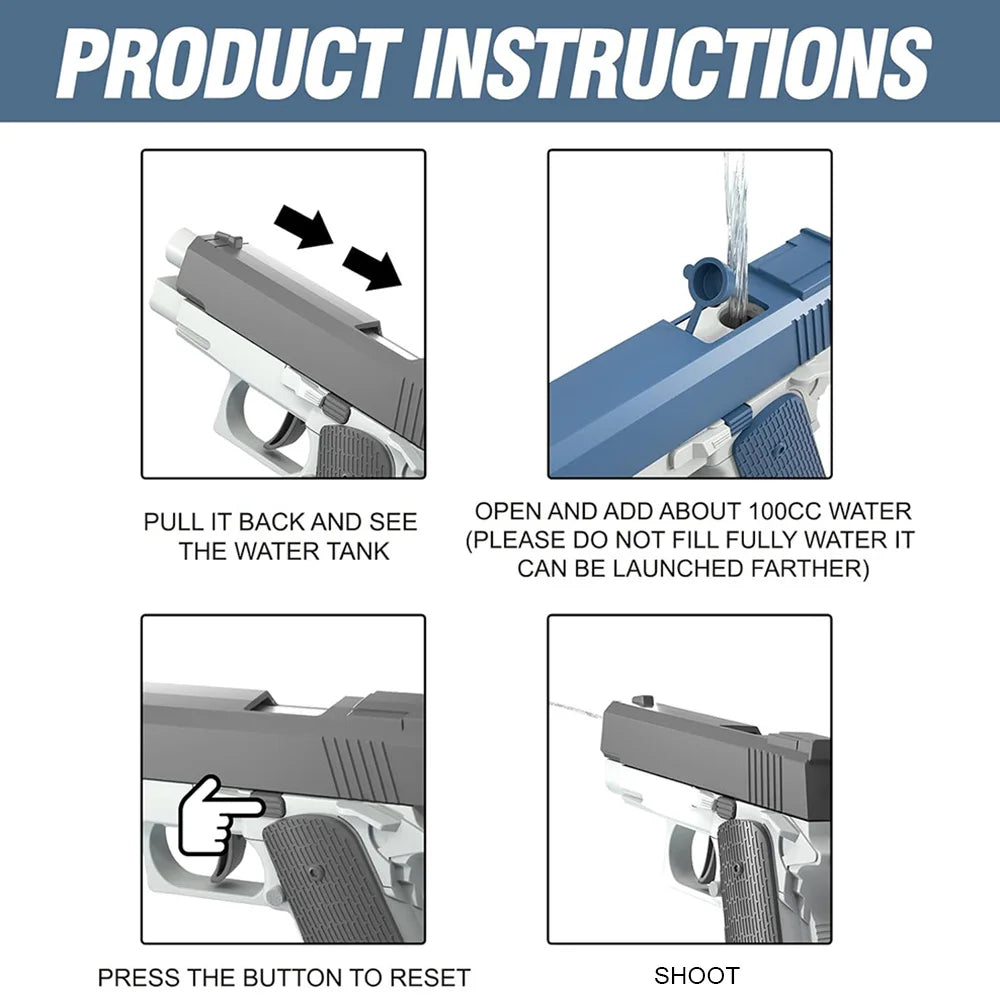 PRODUCT INSTRUCTIONS

PULL IT BACK AND SEE THE WATER TANK

OPEN AND ADD ABOUT 100CC WATER (PLEASE DO NOT FILL FULLY WATER IT CAN BE LAUNCHED FARTHER)

PRESS THE BUTTON TO RESET

SHOOT